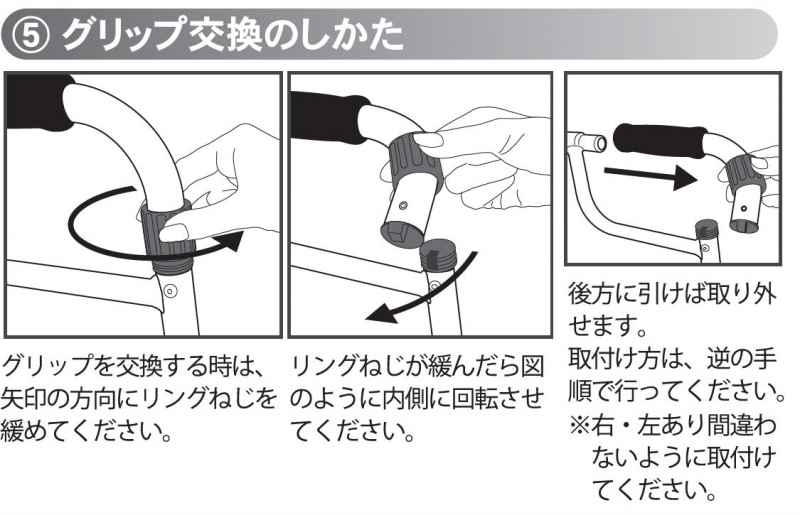 ⑤ グリップ交換のしかた

グリップを交換する時は、矢印の方向にリングねじを緩めてください。

リングねじが緩んだら図のように内側に回転させてください。

後方に引けば取り外せます。
取付け方は、逆の手順で行ってください。
※右・左あり間違わないように取付けてください。