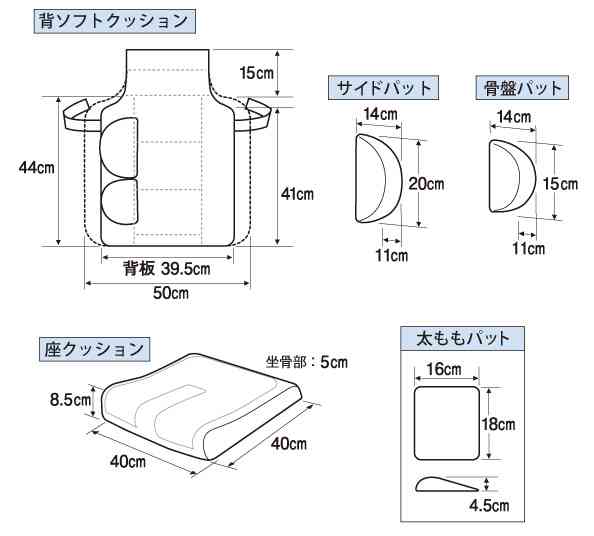 背ソフトクッション

15cm

44cm

41cm

背板 39.5cm

50cm

サイドパット

14cm

20cm

11cm

骨盤パット

14cm

15cm

11cm

座クッション

坐骨部：5cm

8.5cm

40cm

40cm

太ももパット

16cm

18cm

4.5cm