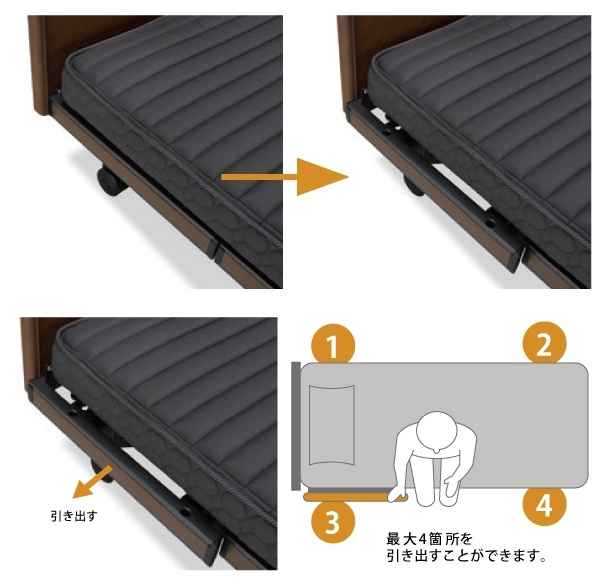 引き出す

1

2

3

4

最大4箇所を
引き出すことができます。